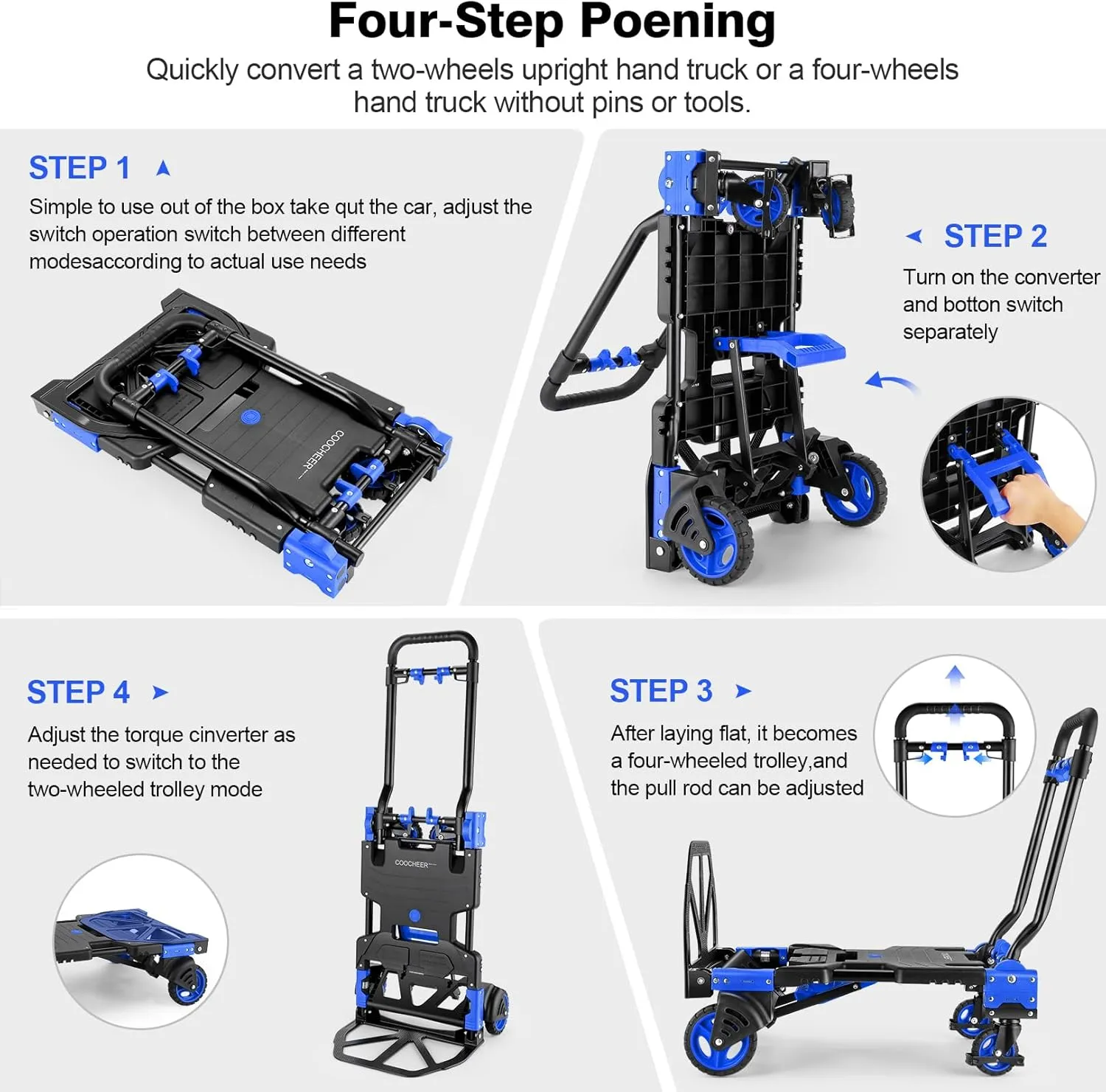 Four-Step Poening

Quickly convert a two-wheels upright hand truck or a four-wheels hand truck without pins or tools.

STEP 1

Simple to use out of the box take qut the car, adjust the switch operation switch between different modesaccording to actual use needs

COOCHEER

STEP 2

Turn on the converter and botton switch separately

STEP 4

Adjust the torque cinverter as needed to switch to the two-wheeled trolley mode

COOCHEER

STEP 3

After laying flat, it becomes a four-wheeled trolley,and the pull rod can be adjusted