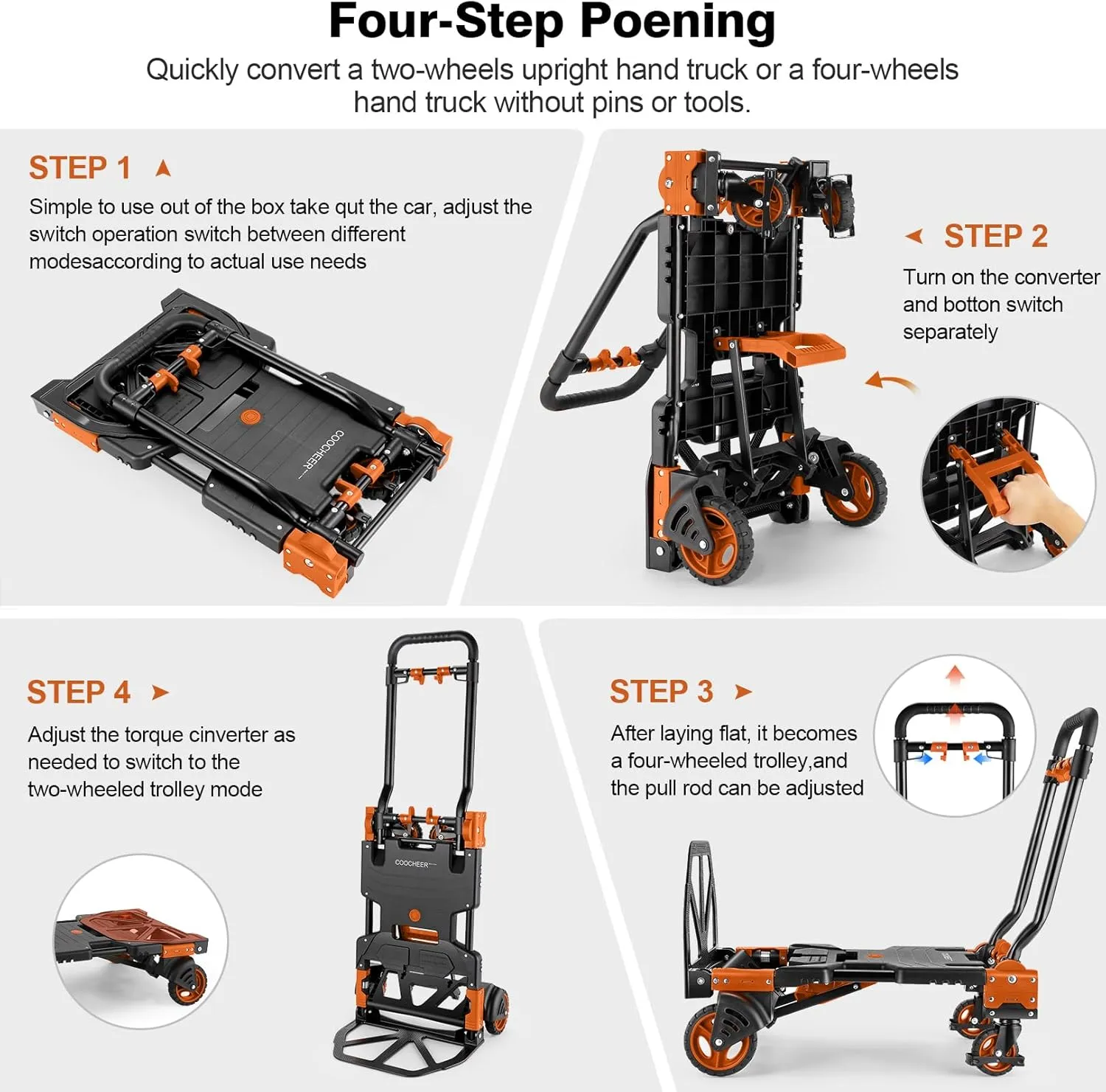 Four-Step Poening

Quickly convert a two-wheels upright hand truck or a four-wheels hand truck without pins or tools.

STEP 1

Simple to use out of the box take qut the car, adjust the switch operation switch between different modesaccording to actual use needs

COOCHEER

STEP 2

Turn on the converter and botton switch separately

STEP 4

Adjust the torque cinverter as needed to switch to the two-wheeled trolley mode

COOCHEER

STEP 3

After laying flat, it becomes a four-wheeled trolley,and the pull rod can be adjusted