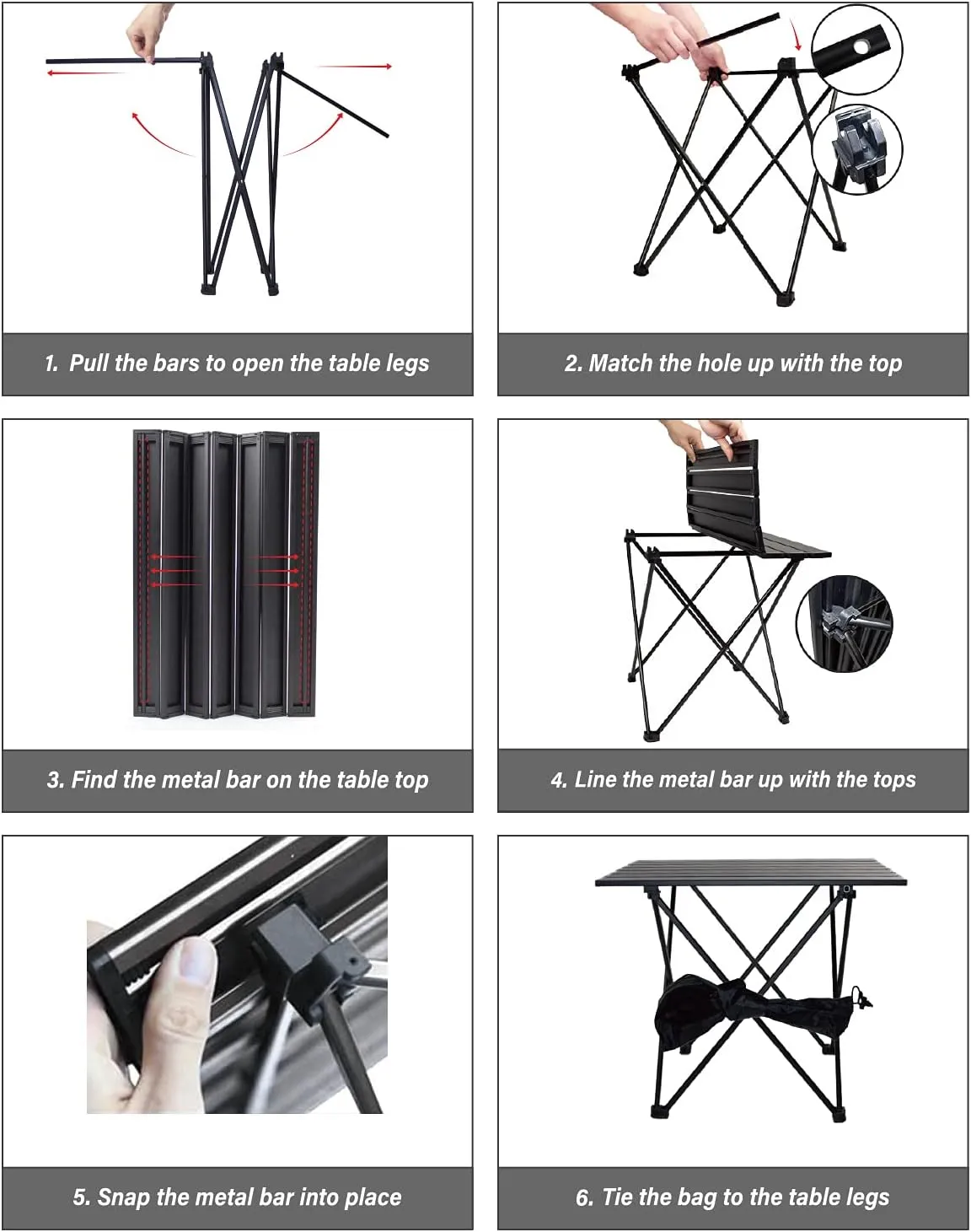 1. Pull the bars to open the table legs

2. Match the hole up with the top

3. Find the metal bar on the table top

4. Line the metal bar up with the tops

5. Snap the metal bar into place

6. Tie the bag to the table legs